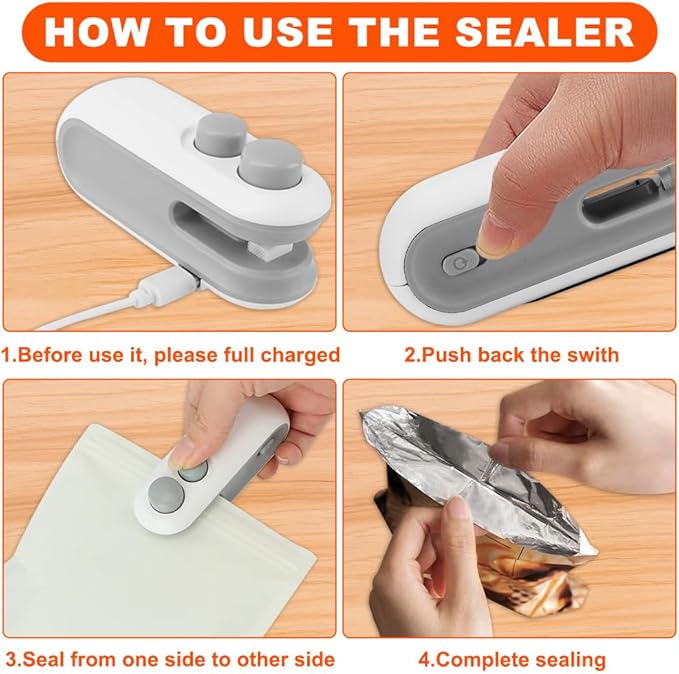 HOW TO USE THE SEALER

1.Before use it, please full charged

2.Push back the swith

3.Seal from one side to other side

4.Complete sealing